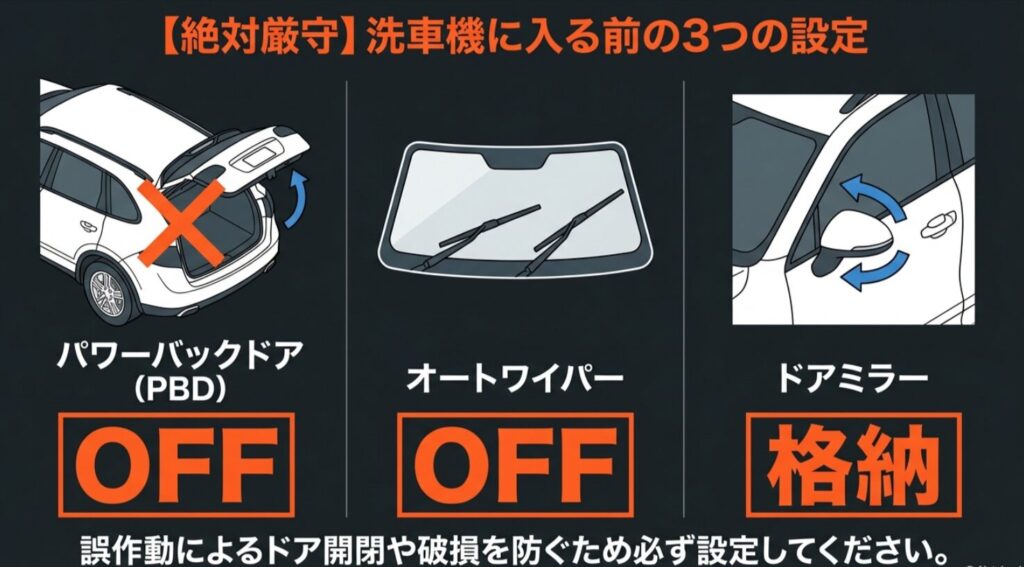 【絶対厳守】洗車機に入る前の3つの設定

パワーバックドア
(PBD)

OFF

オートワイパー

OFF

ドアミラー

格納

誤作動によるドア開閉や破損を防ぐため必ず設定してください。