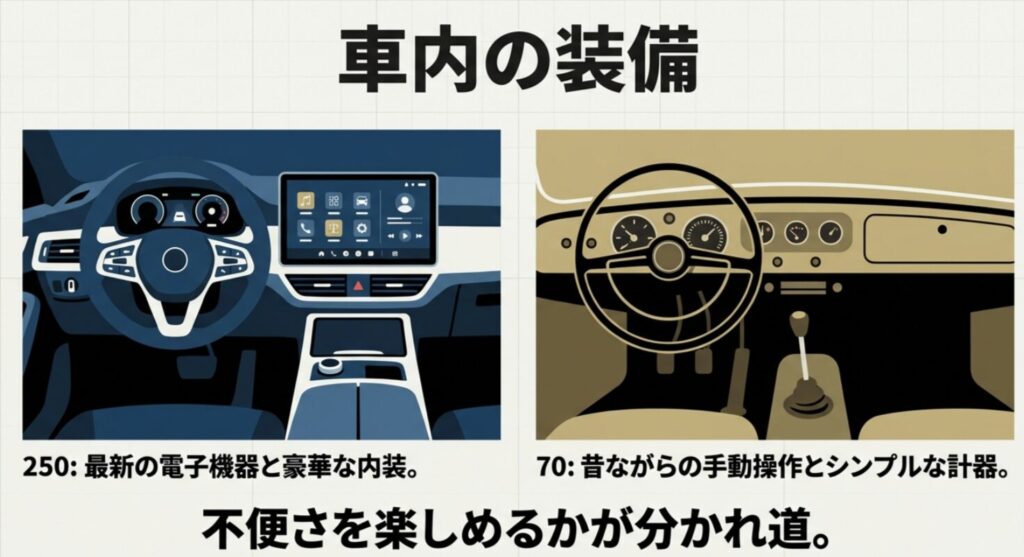 車内の装備

250: 最新の電子機器と豪華な内装。

70: 昔ながらの手動操作とシンプルな計器。

不便さを楽しめるかが分かれ道。