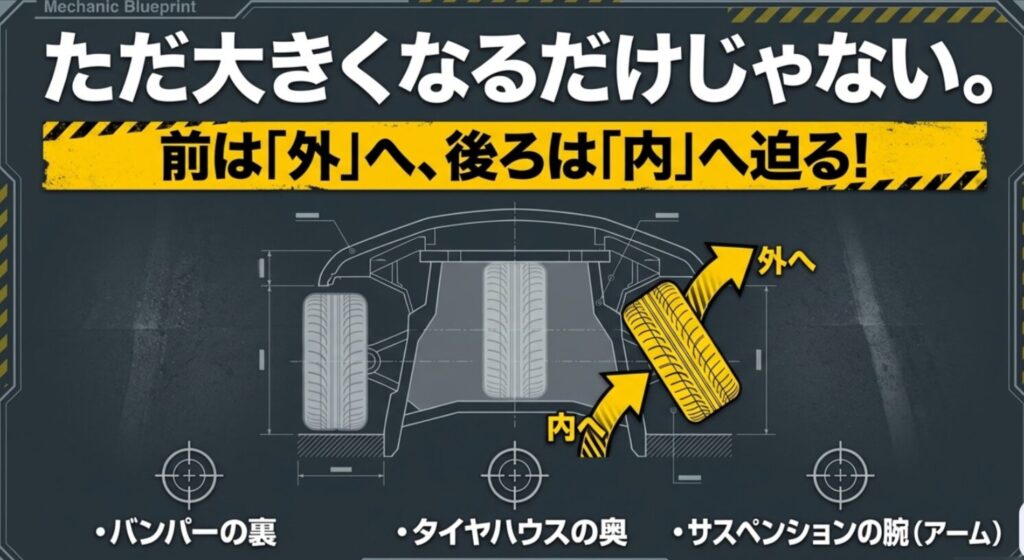 Mechanic Blueprint

ただ大きくなるだけじゃない。

前は「外」へ、後ろは「内」へ迫る!

外へ

内へ

・バンパーの裏

・タイヤハウスの奥

・サスペンションの腕(アーム)